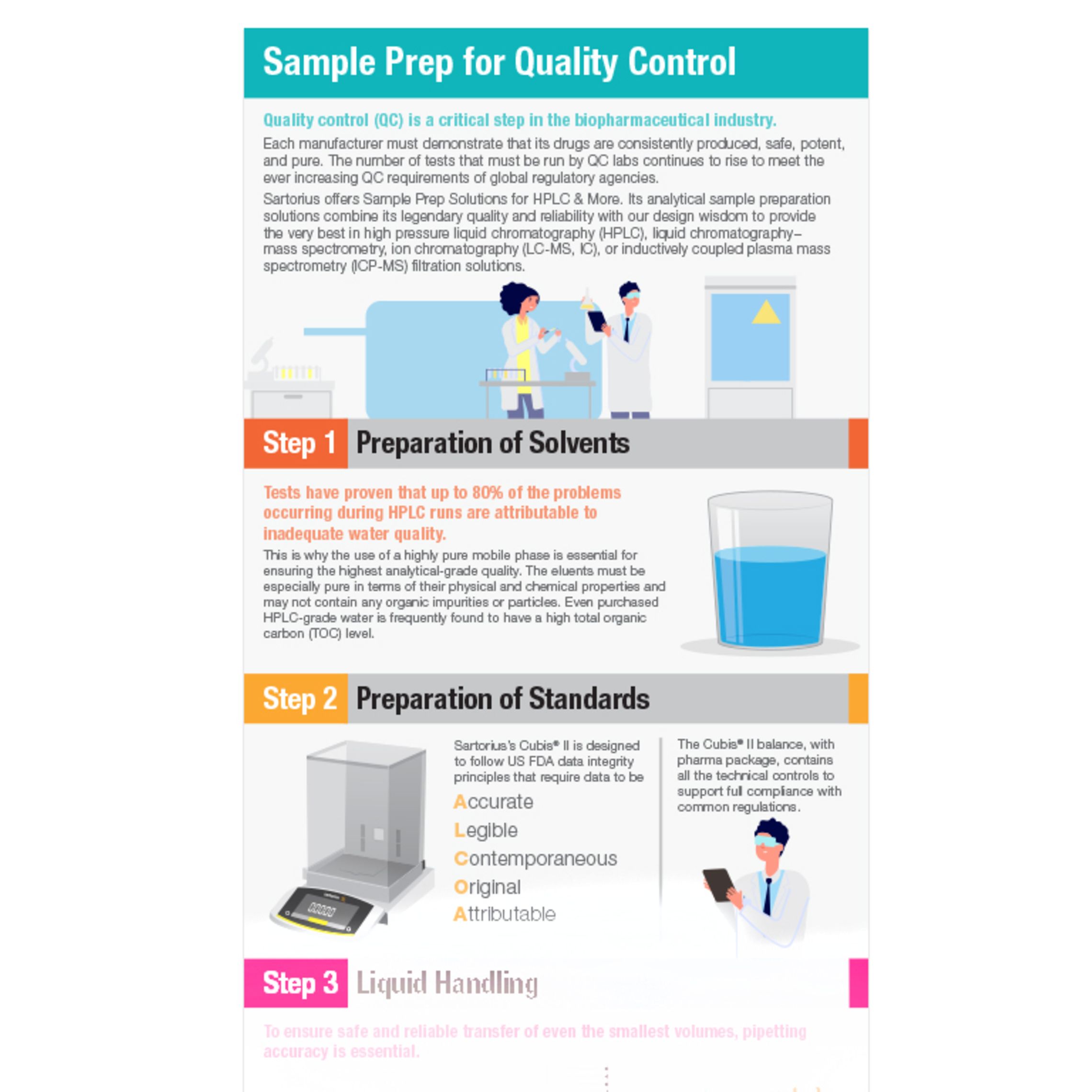 Sample Prep for Quality Control

Quality control (QC) is a critical step in the biopharmaceutical industry.

Each manufacturer must demonstrate that its drugs are consistently produced, safe, potent, and pure. The number of tests that must be run by QC labs continues to rise to meet the ever increasing QC requirements of global regulatory agencies.

Sartorius offers Sample Prep Solutions for HPLC & More. Its analytical sample preparation solutions combine its legendary quality and reliability with our design wisdom to provide the very best in high pressure liquid chromatography (HPLC), liquid chromatography–mass spectrometry, ion chromatography (LC-MS, IC), or inductively coupled plasma mass spectrometry (ICP-MS) filtration solutions.

Step 1 Preparation of Solvents

Tests have proven that up to 80% of the problems occurring during HPLC runs are attributable to inadequate water quality.

This is why the use of a highly pure mobile phase is essential for ensuring the highest analytical-grade quality. The eluents must be especially pure in terms of their physical and chemical properties and may not contain any organic impurities or particles. Even purchased HPLC-grade water is frequently found to have a high total organic carbon (TOC) level.

Step 2 Preparation of Standards

Sartorius's Cubis® II is designed to follow US FDA data integrity principles that require data to be

Accurate
Legible
Contemporaneous
Original
Attributable

The Cubis® II balance, with pharma package, contains all the technical controls to support full compliance with common regulations.

Step 3 Liquid Handling

To ensure safe and reliable transfer of even the smallest volumes, pipetting accuracy is essential.