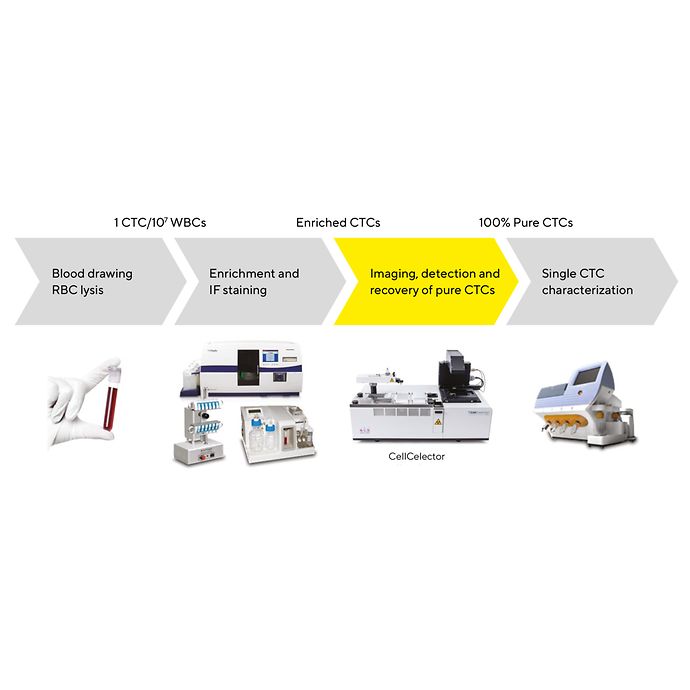 1 CTC/$10^7$ WBCs

Enriched CTCs

100% Pure CTCs

Blood drawing
RBC lysis

Enrichment and
IF staining

Imaging, detection and
recovery of pure CTCs

Single CTC
characterization

CellCelector