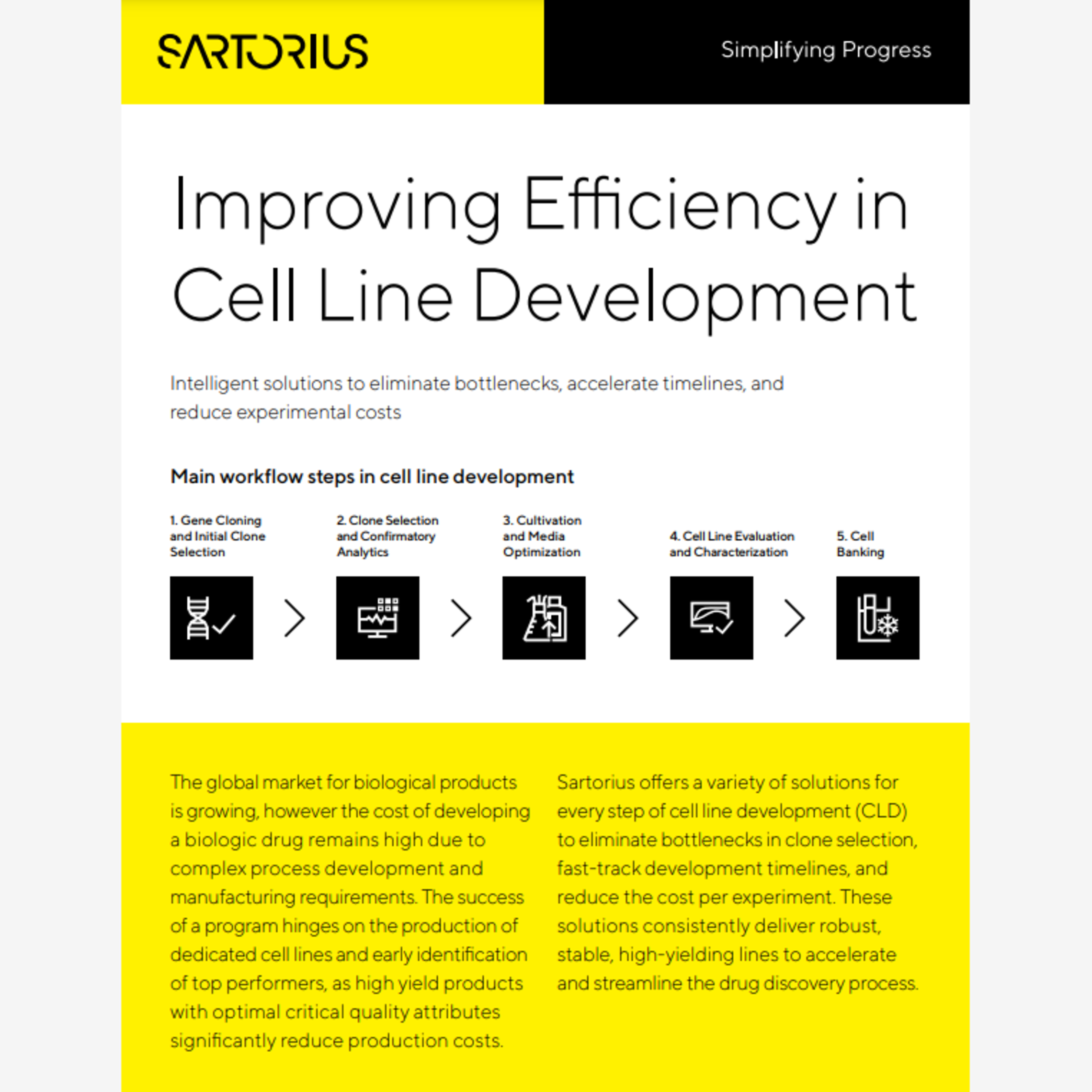 SARTORIUS

Simplifying Progress

Improving Efficiency in Cell Line Development

Intelligent solutions to eliminate bottlenecks, accelerate timelines, and reduce experimental costs

Main workflow steps in cell line development

1. Gene Cloning and Initial Clone Selection

2. Clone Selection and Confirmatory Analytics

3. Cultivation and Media Optimization

4. Cell Line Evaluation and Characterization

5. Cell Banking

The global market for biological products is growing, however the cost of developing a biologic drug remains high due to complex process development and manufacturing requirements. The success of a program hinges on the production of dedicated cell lines and early identification of top performers, as high yield products with optimal critical quality attributes significantly reduce production costs.

Sartorius offers a variety of solutions for every step of cell line development (CLD) to eliminate bottlenecks in clone selection, fast-track development timelines, and reduce the cost per experiment. These solutions consistently deliver robust, stable, high-yielding lines to accelerate and streamline the drug discovery process.