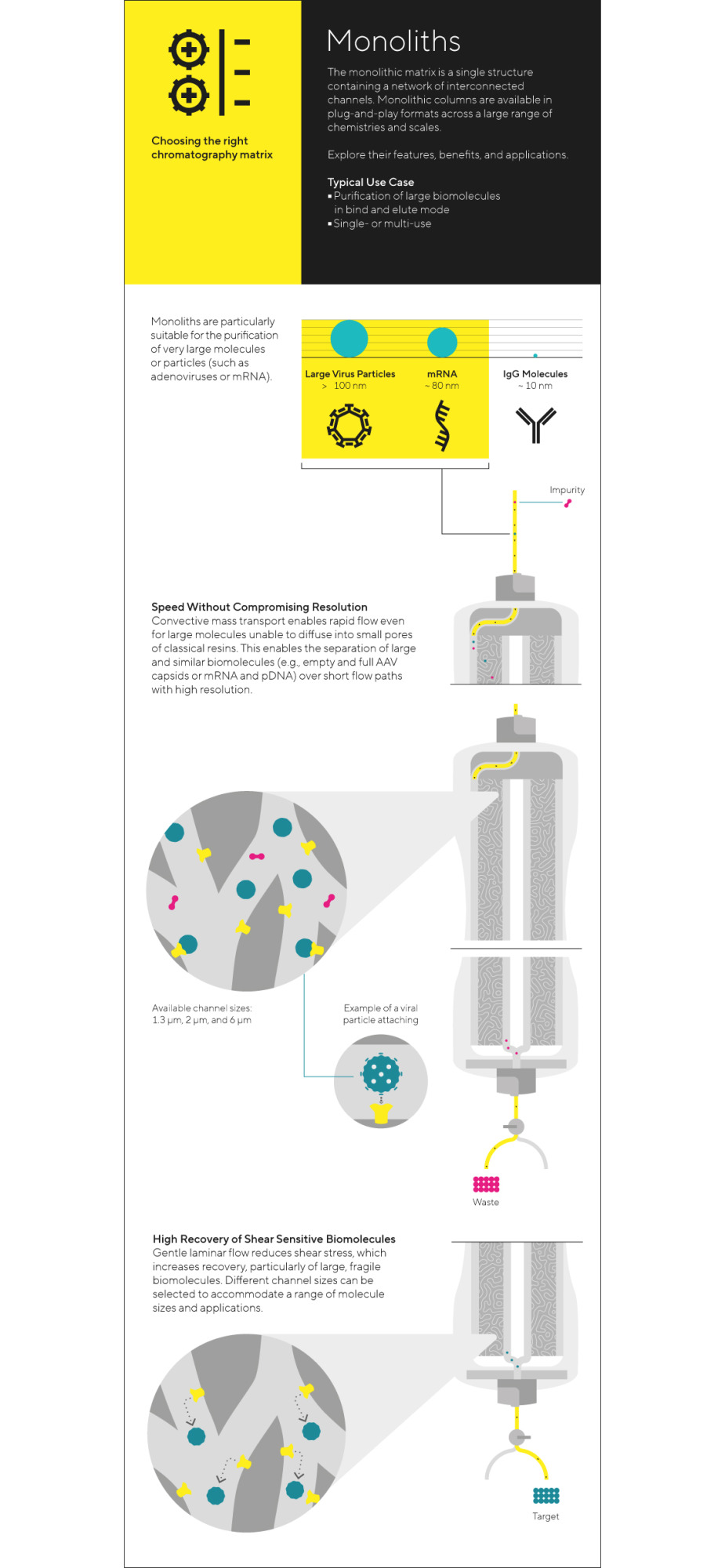 Choosing the right chromatography matrix

Monoliths

The monolithic matrix is a single structure containing a network of interconnected channels. Monolithic columns are available in plug-and-play formats across a large range of chemistries and scales.

Explore their features, benefits, and applications.

Typical Use Case
▪ Purification of large biomolecules in bind and elute mode
▪ Single- or multi-use

Monoliths are particularly suitable for the purification of very large molecules or particles (such as adenoviruses or mRNA).

Large Virus Particles
> 100 nm

mRNA
~ 80 nm

IgG Molecules
~ 10 nm

Impurity

Speed Without Compromising Resolution
Convective mass transport enables rapid flow even for large molecules unable to diffuse into small pores of classical resins. This enables the separation of large and similar biomolecules (e.g., empty and full AAV capsids or mRNA and pDNA) over short flow paths with high resolution.

Available channel sizes:
1.3 µm, 2 µm, and 6 µm

Example of a viral particle attaching

Waste

High Recovery of Shear Sensitive Biomolecules
Gentle laminar flow reduces shear stress, which increases recovery, particularly of large, fragile biomolecules. Different channel sizes can be selected to accommodate a range of molecule sizes and applications.

Target